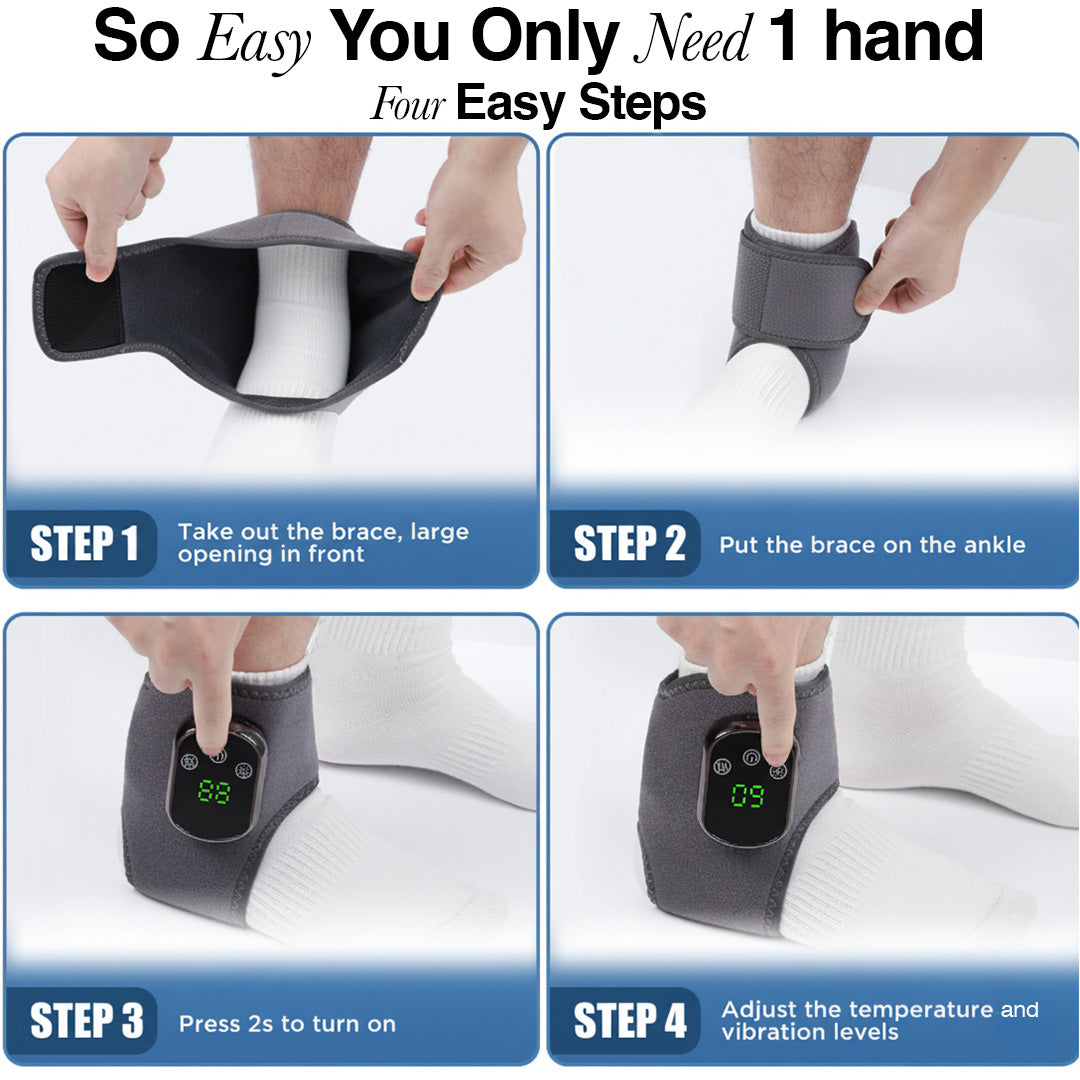 So Easy You Only Need 1 hand
Four Easy Steps

STEP 1 Take out the brace, large opening in front

STEP 2 Put the brace on the ankle

88

STEP 3 Press 2s to turn on

09

STEP 4 Adjust the temperature and vibration levels